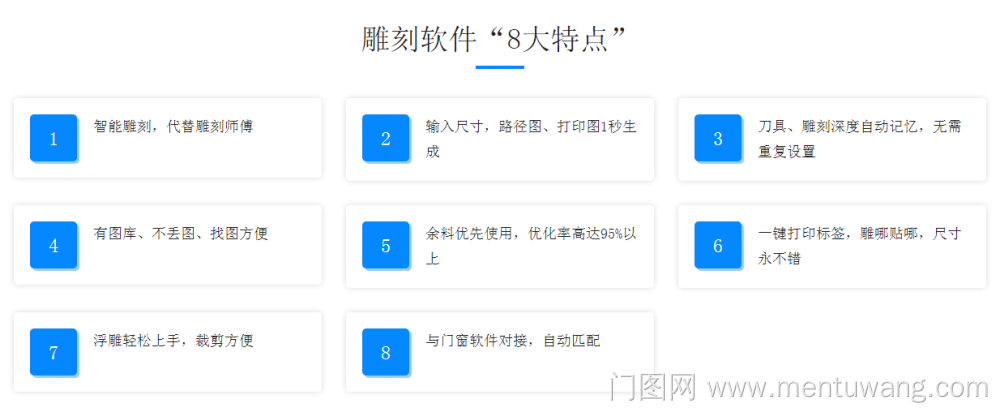 雕刻软件“8大特点”

1
智能雕刻，代替雕刻师傅

2
输入尺寸，路径图、打印图1秒生成

3
刀具、雕刻深度自动记忆，无需重复设置

4
有图库、不丢图、找图方便

5
余料优先使用，优化率高达95%以上

6
一键打印标签，雕哪贴哪，尺寸永不错

7
浮雕轻松上手，裁剪方便

8
与门窗软件对接，自动匹配

门图网 www.mentuwang.com