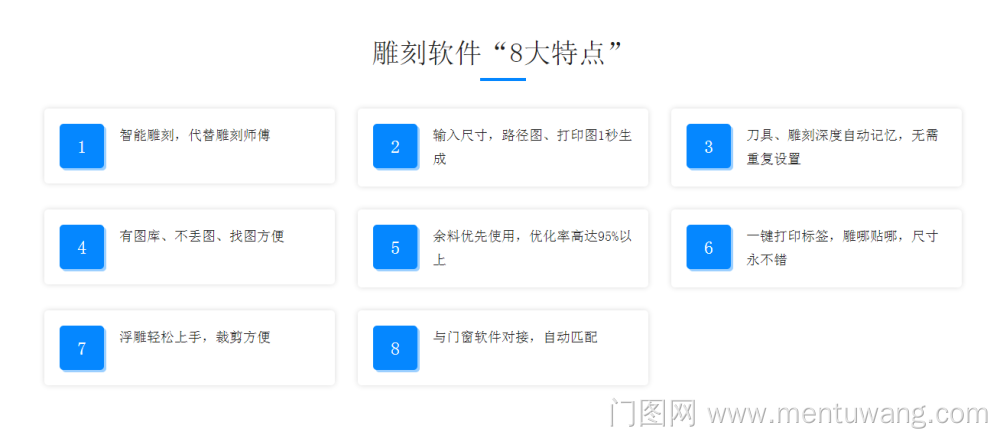 雕刻软件“8大特点”

1 智能雕刻，代替雕刻师傅

2 输入尺寸，路径图、打印图1秒生成

3 刀具、雕刻深度自动记忆，无需重复设置

4 有图库、不丢图、找图方便

5 余料优先使用，优化率高达95%以上

6 一键打印标签，雕哪贴哪，尺寸永不错

7 浮雕轻松上手，裁剪方便

8 与门窗软件对接，自动匹配

门图网 www.mentuwang.com